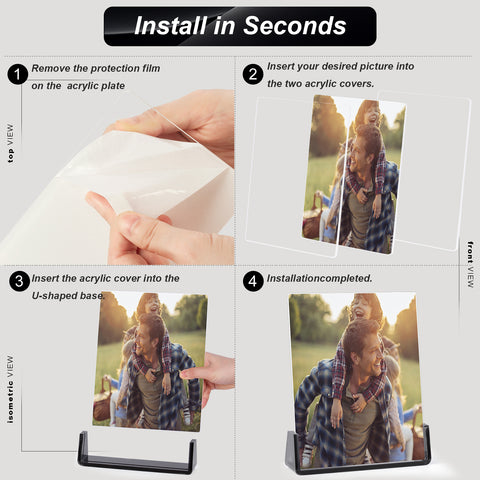 Install in Seconds

1 Remove the protection film on the acrylic plate

top VIEW

2 Insert your desired picture into the two acrylic covers.

front VIEW

3 Insert the acrylic cover into the U-shaped base.

isometric VIEW

4 Installationcompleted.