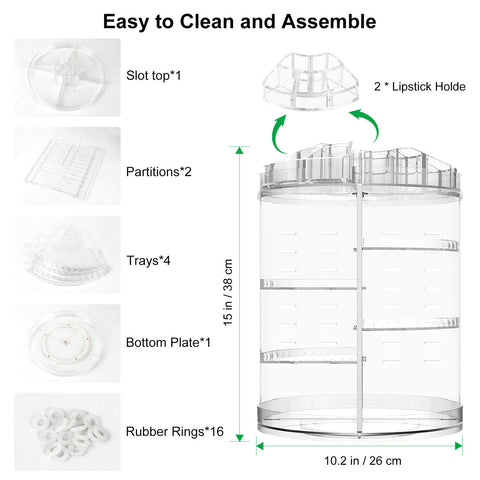 Easy to Clean and Assemble

Slot top*1

Partitions*2

Trays*4

Bottom Plate*1

Rubber Rings*16

2 * Lipstick Holde

15 in / 38 cm

10.2 in / 26 cm